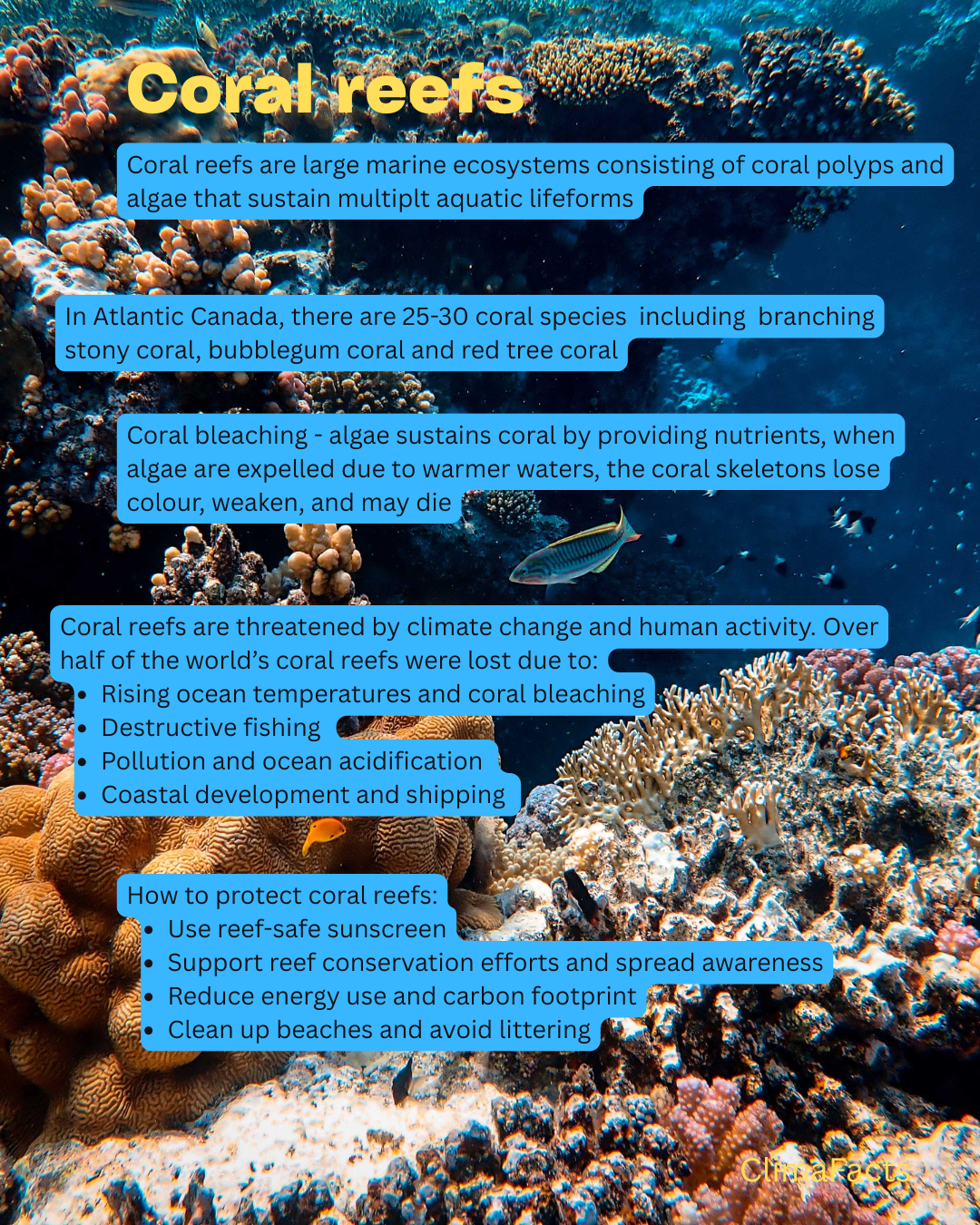 Coral reefs

Coral reefs are large marine ecosystems consisting of coral polyps and algae that sustain multiplt aquatic lifeforms

In Atlantic Canada, there are 25-30 coral species including branching stony coral, bubblegum coral and red tree coral

Coral bleaching - algae sustains coral by providing nutrients, when algae are expelled due to warmer waters, the coral skeletons lose colour, weaken, and may die

Coral reefs are threatened by climate change and human activity. Over half of the world's coral reefs were lost due to:
• Rising ocean temperatures and coral bleaching
• Destructive fishing
• Pollution and ocean acidification
• Coastal development and shipping

How to protect coral reefs:
• Use reef-safe sunscreen
• Support reef conservation efforts and spread awareness
• Reduce energy use and carbon footprint
• Clean up beaches and avoid littering

ClimaFacts